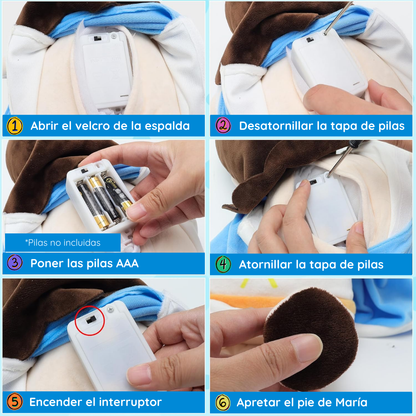 1 Abrir el velcro de la espalda

2 Desatornillar la tapa de pilas

*Pilas no incluidas

3 Poner las pilas AAA

4 Atornillar la tapa de pilas

5 Encender el interruptor

6 Apretar el pie de María