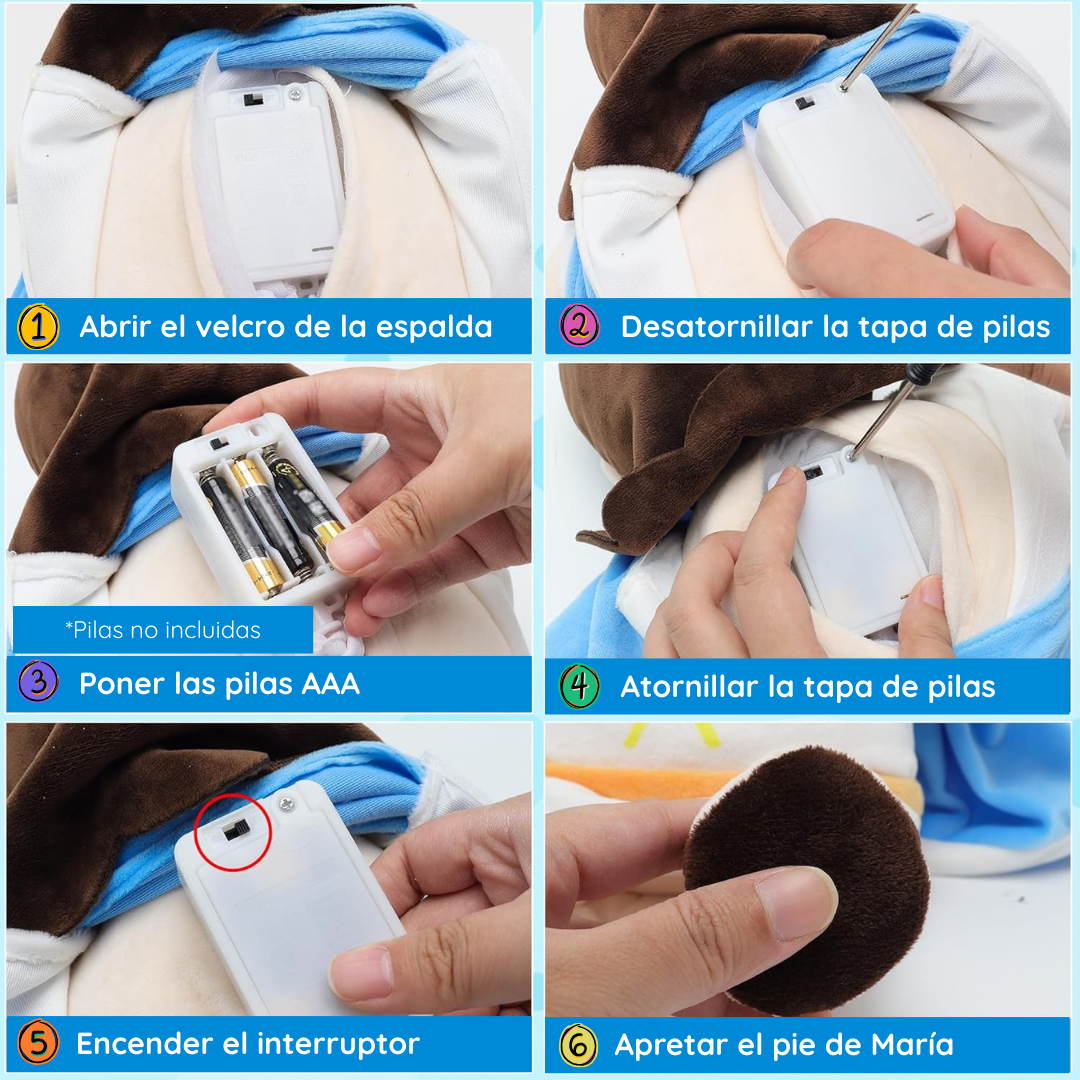 1 Abrir el velcro de la espalda

2 Desatornillar la tapa de pilas

*Pilas no incluidas

3 Poner las pilas AAA

4 Atornillar la tapa de pilas

5 Encender el interruptor

6 Apretar el pie de María